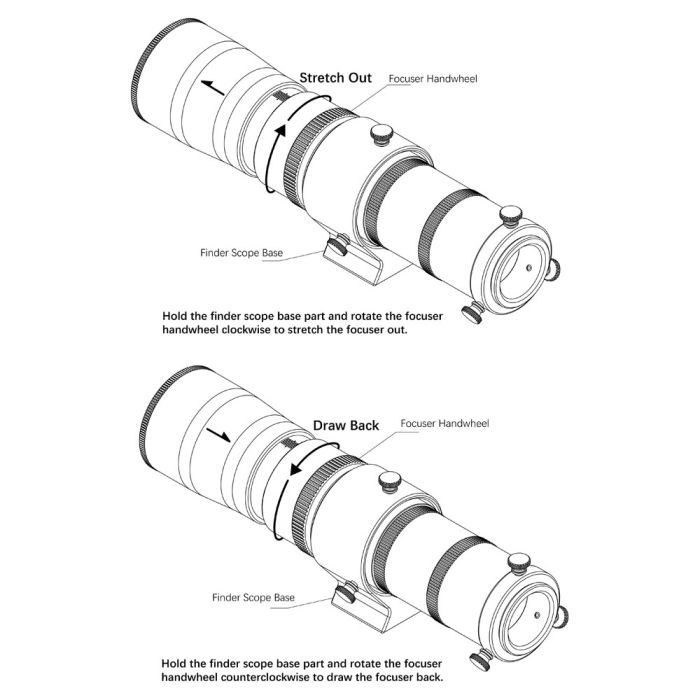 Stretch Out
Focuser Handwheel
Finder Scope Base

Hold the finder scope base part and rotate the focuser handwheel clockwise to stretch the focuser out.

Draw Back
Focuser Handwheel
Finder Scope Base

Hold the finder scope base part and rotate the focuser handwheel counterclockwise to draw the focuser back.