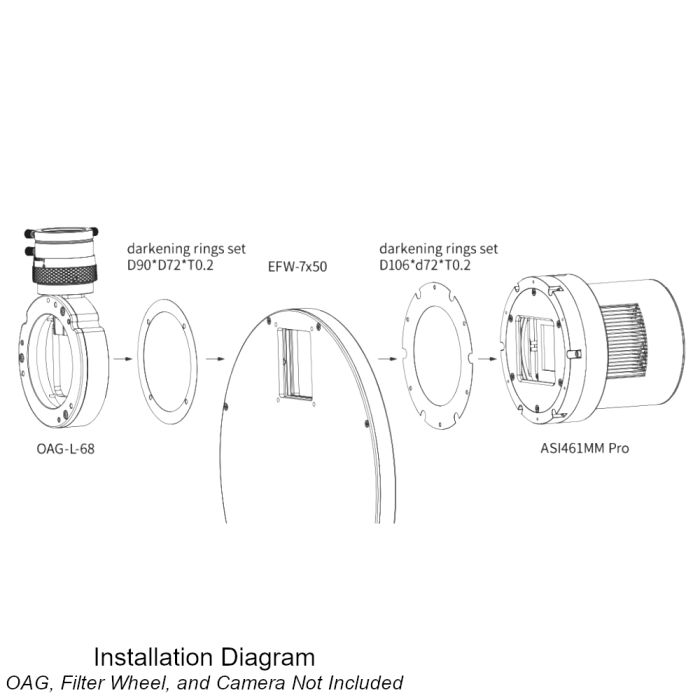 darkening rings set
D90*D72*T0.2

EFW-7x50

darkening rings set
D106*d72*T0.2

OAG-L-68

ASI461MM Pro

Installation Diagram
OAG, Filter Wheel, and Camera Not Included